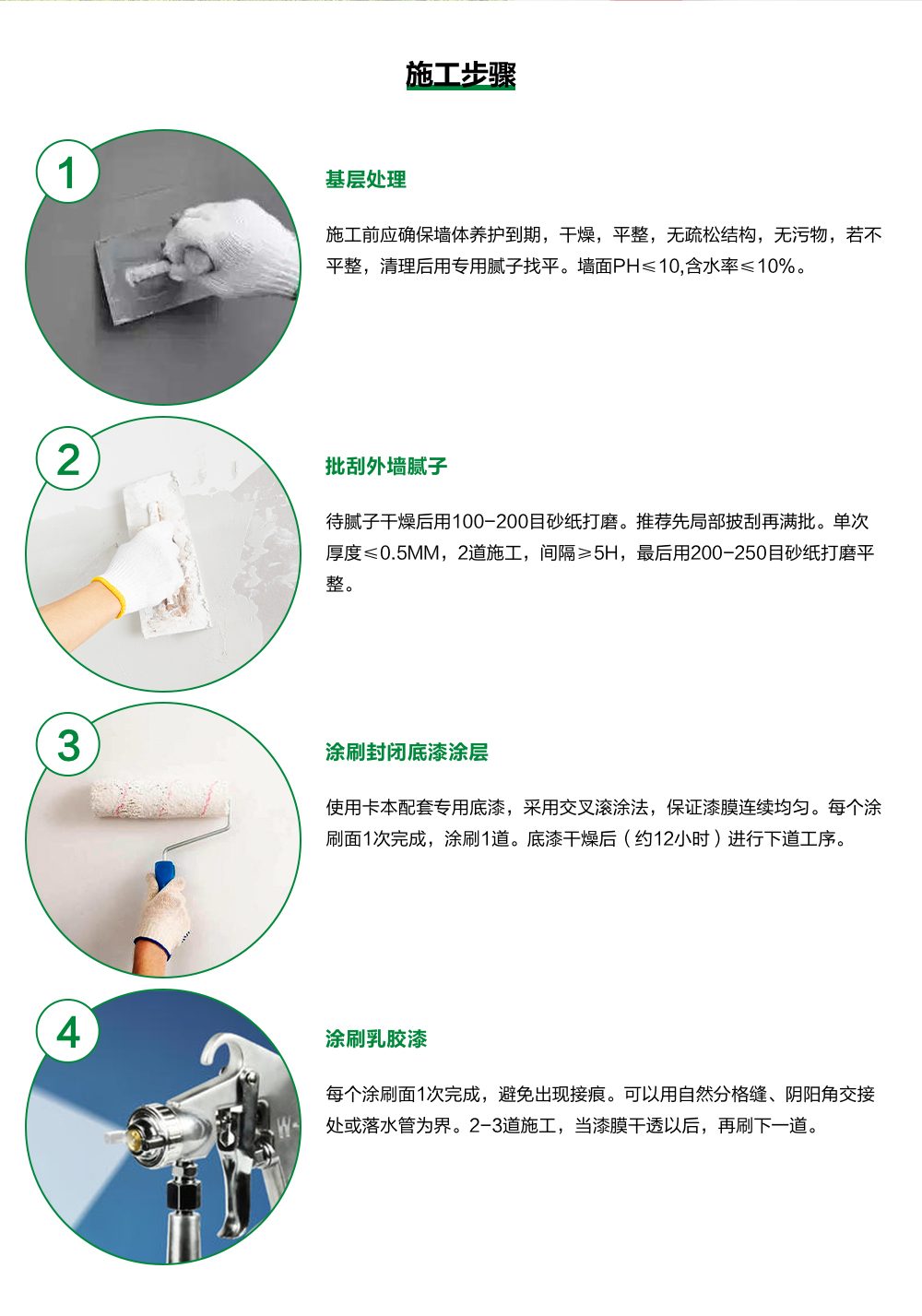 施工步骤

1

基层处理

施工前应确保墙体养护到期，干燥，平整，无疏松结构，无污物，若不平整，清理后用专用腻子找平。墙面PH≤10,含水率≤10%。

2

批刮外墙腻子

待腻子干燥后用100-200目砂纸打磨。推荐先局部披刮再满批。单次厚度≤0.5MM，2道施工，间隔≥5H，最后用200-250目砂纸打磨平整。

3

涂刷封闭底漆涂层

使用卡本配套专用底漆，采用交叉滚涂法，保证漆膜连续均匀。每个涂刷面1次完成，涂刷1道。底漆干燥后（约12小时）进行下道工序。

4

涂刷乳胶漆

每个涂刷面1次完成，避免出现接痕。可以用自然分格缝、阴阳角交接处或落水管为界。2-3道施工，当漆膜干透以后，再刷下一道。