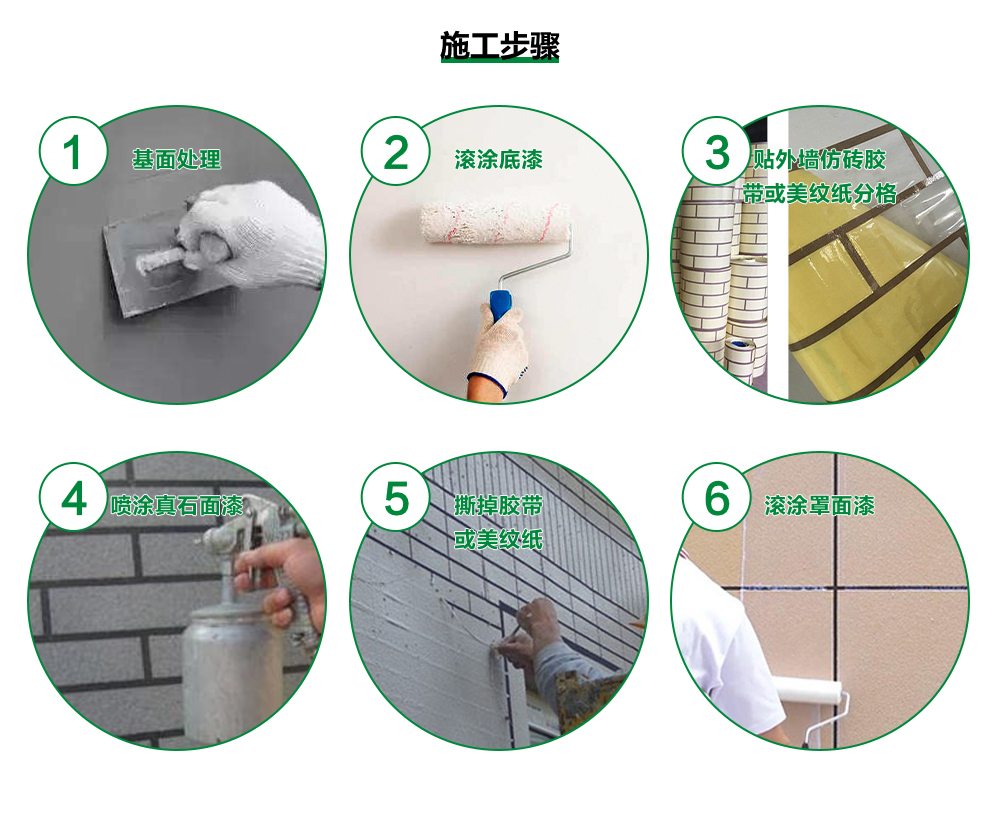 施工步骤

1 基面处理

2 滚涂底漆

3 贴外墙仿砖胶带或美纹纸分格

4 喷涂真石面漆

5 撕掉胶带或美纹纸

6 滚涂罩面漆