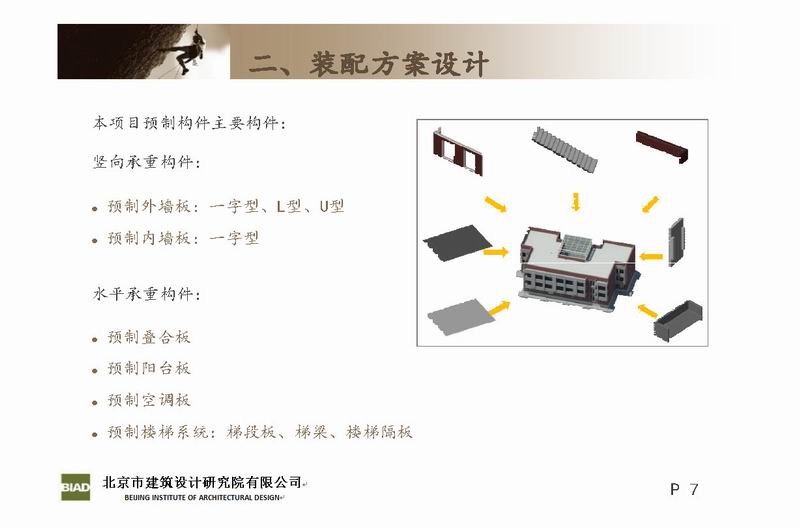 二、装配方案设计

本项目预制构件主要构件：

竖向承重构件：

• 预制外墙板：一字型、L型、U型

• 预制内墙板：一字型

水平承重构件：

• 预制叠合板

• 预制阳台板

• 预制空调板

• 预制楼梯系统：梯段板、梯梁、楼梯隔板

BIAD 北京市建筑设计研究院有限公司
BEIJING INSTITUTE OF ARCHITECTURAL DESIGN

P 7